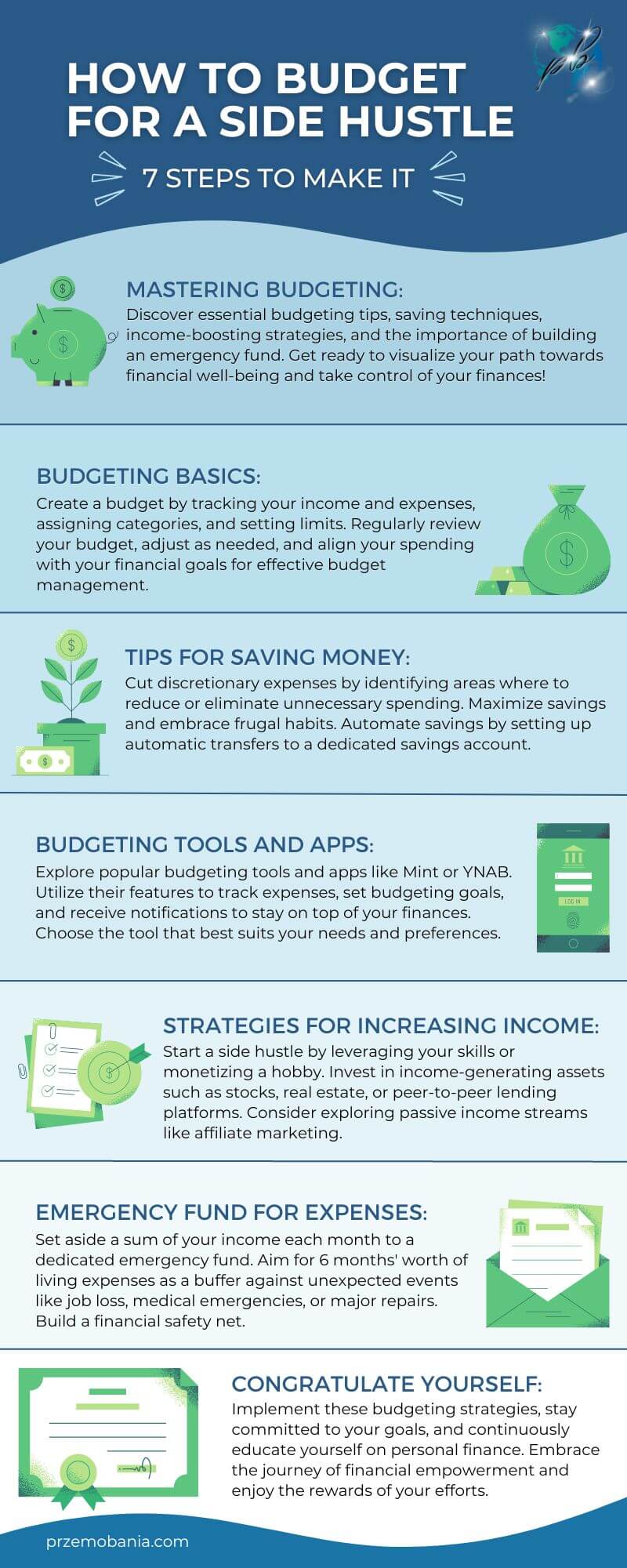 HOW TO BUDGET FOR A SIDE HUSTLE

7 STEPS TO MAKE IT

MASTERING BUDGETING:
Discover essential budgeting tips, saving techniques, income-boosting strategies, and the importance of building an emergency fund. Get ready to visualize your path towards financial well-being and take control of your finances!

BUDGETING BASICS:
Create a budget by tracking your income and expenses, assigning categories, and setting limits. Regularly review your budget, adjust as needed, and align your spending with your financial goals for effective budget management.

TIPS FOR SAVING MONEY:
Cut discretionary expenses by identifying areas where to reduce or eliminate unnecessary spending. Maximize savings and embrace frugal habits. Automate savings by setting up automatic transfers to a dedicated savings account.

BUDGETING TOOLS AND APPS:
Explore popular budgeting tools and apps like Mint or YNAB. Utilize their features to track expenses, set budgeting goals, and receive notifications to stay on top of your finances. Choose the tool that best suits your needs and preferences.

LOG IN

STRATEGIES FOR INCREASING INCOME:
Start a side hustle by leveraging your skills or monetizing a hobby. Invest in income-generating assets such as stocks, real estate, or peer-to-peer lending platforms. Consider exploring passive income streams like affiliate marketing.

EMERGENCY FUND FOR EXPENSES:
Set aside a sum of your income each month to a dedicated emergency fund. Aim for 6 months' worth of living expenses as a buffer against unexpected events like job loss, medical emergencies, or major repairs. Build a financial safety net.

CONGRATULATE YOURSELF:
Implement these budgeting strategies, stay committed to your goals, and continuously educate yourself on personal finance. Embrace the journey of financial empowerment and enjoy the rewards of your efforts.

przemobania.com