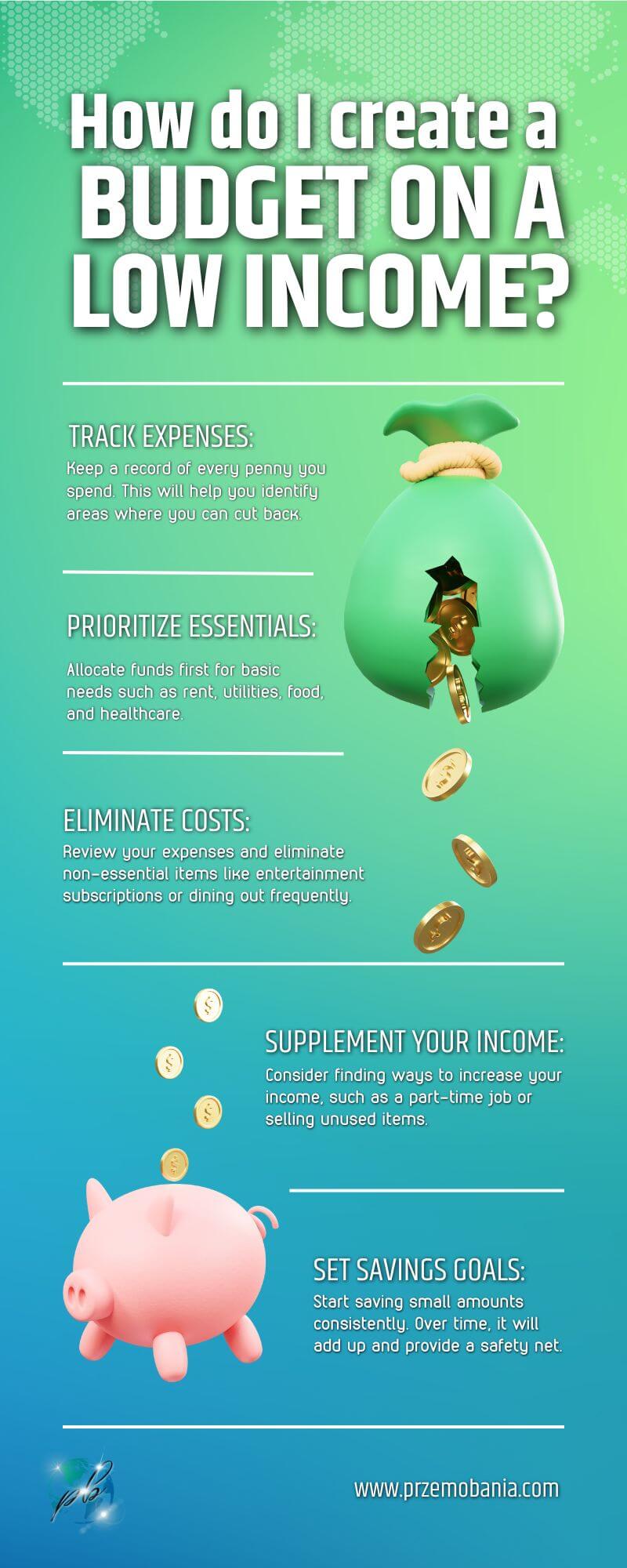 How do I create a BUDGET ON A LOW INCOME?

TRACK EXPENSES:
Keep a record of every penny you spend. This will help you identify areas where you can cut back.

PRIORITIZE ESSENTIALS:
Allocate funds first for basic needs such as rent, utilities, food, and healthcare.

ELIMINATE COSTS:
Review your expenses and eliminate non-essential items like entertainment subscriptions or dining out frequently.

SUPPLEMENT YOUR INCOME:
Consider finding ways to increase your income, such as a part-time job or selling unused items.

SET SAVINGS GOALS:
Start saving small amounts consistently. Over time, it will add up and provide a safety net.

pb

www.przemobania.com