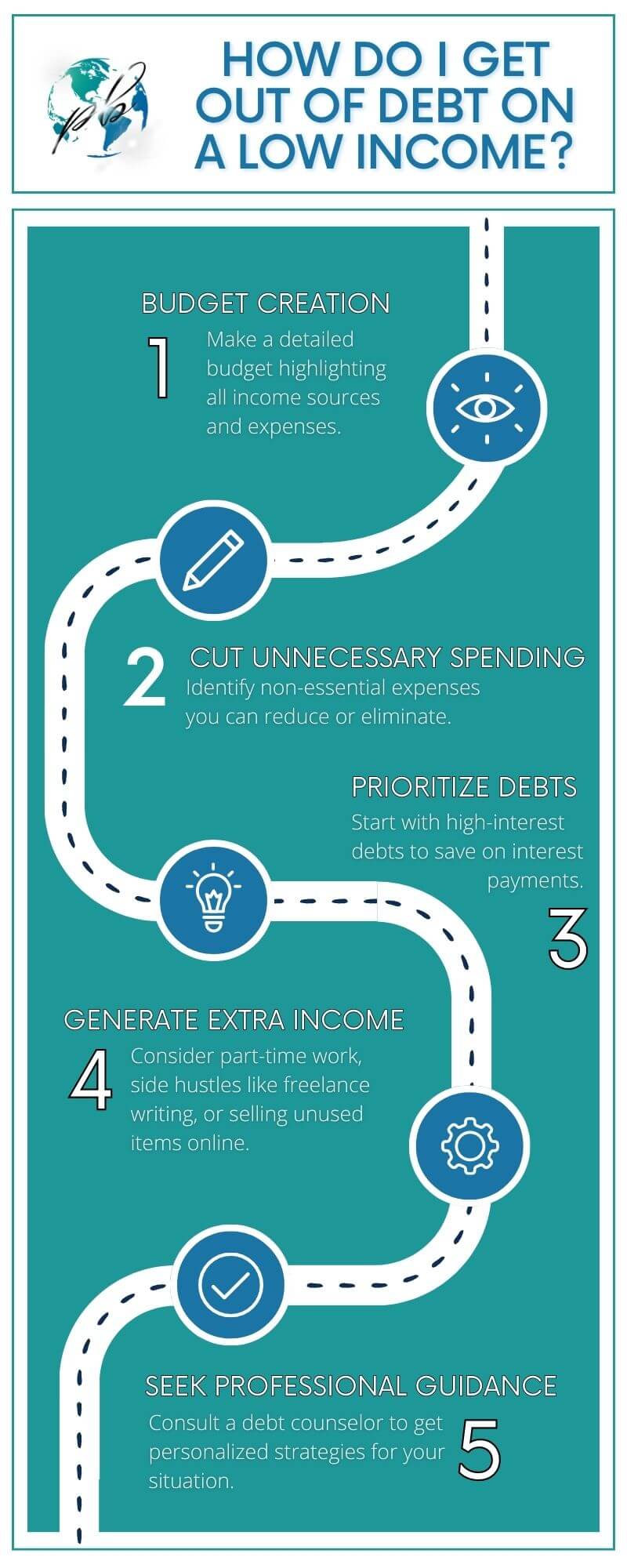 pb

HOW DO I GET OUT OF DEBT ON A LOW INCOME?

BUDGET CREATION

1

Make a detailed budget highlighting all income sources and expenses.

2

CUT UNNECESSARY SPENDING

Identify non-essential expenses you can reduce or eliminate.

PRIORITIZE DEBTS

Start with high-interest debts to save on interest payments.

3

GENERATE EXTRA INCOME

4

Consider part-time work, side hustles like freelance writing, or selling unused items online.

SEEK PROFESSIONAL GUIDANCE

Consult a debt counselor to get personalized strategies for your situation.

5